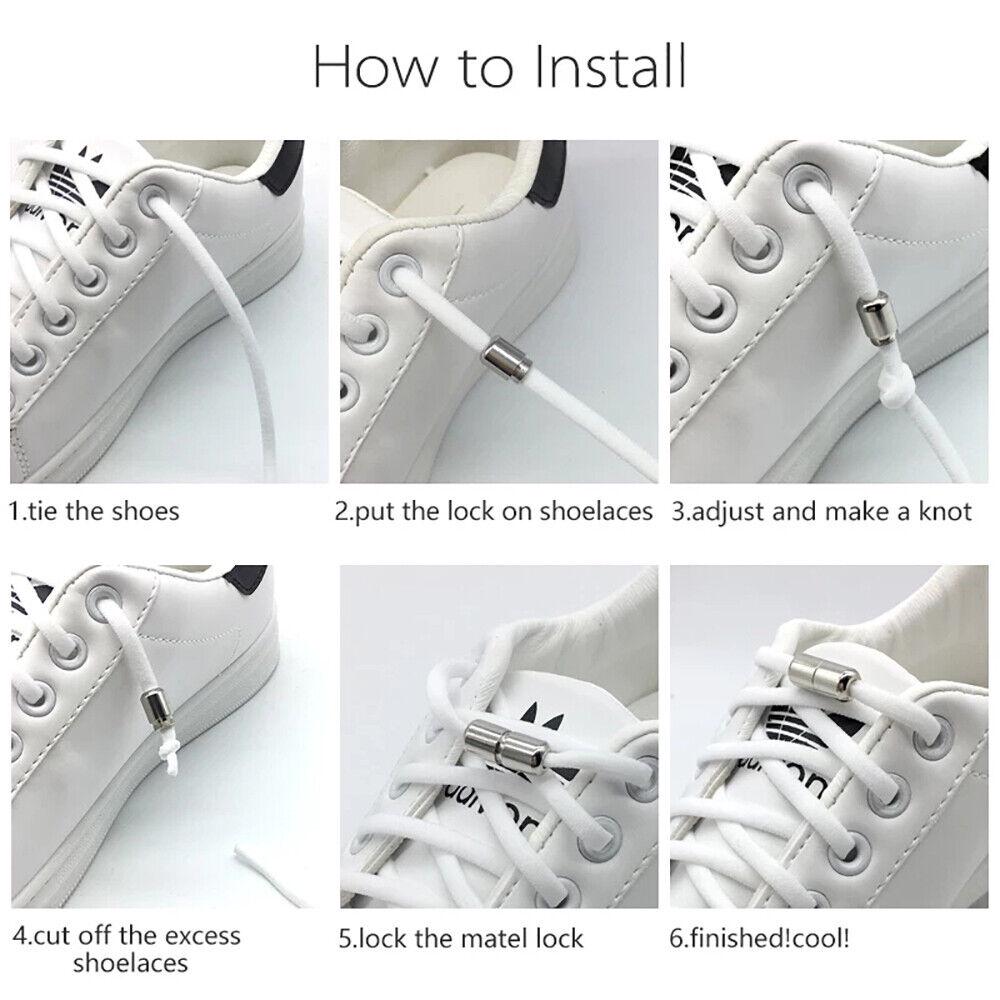 How to Install

1.tie the shoes

2.put the lock on shoelaces

3.adjust and make a knot

4.cut off the excess shoelaces

5.lock the matel lock

6.finished!cool!