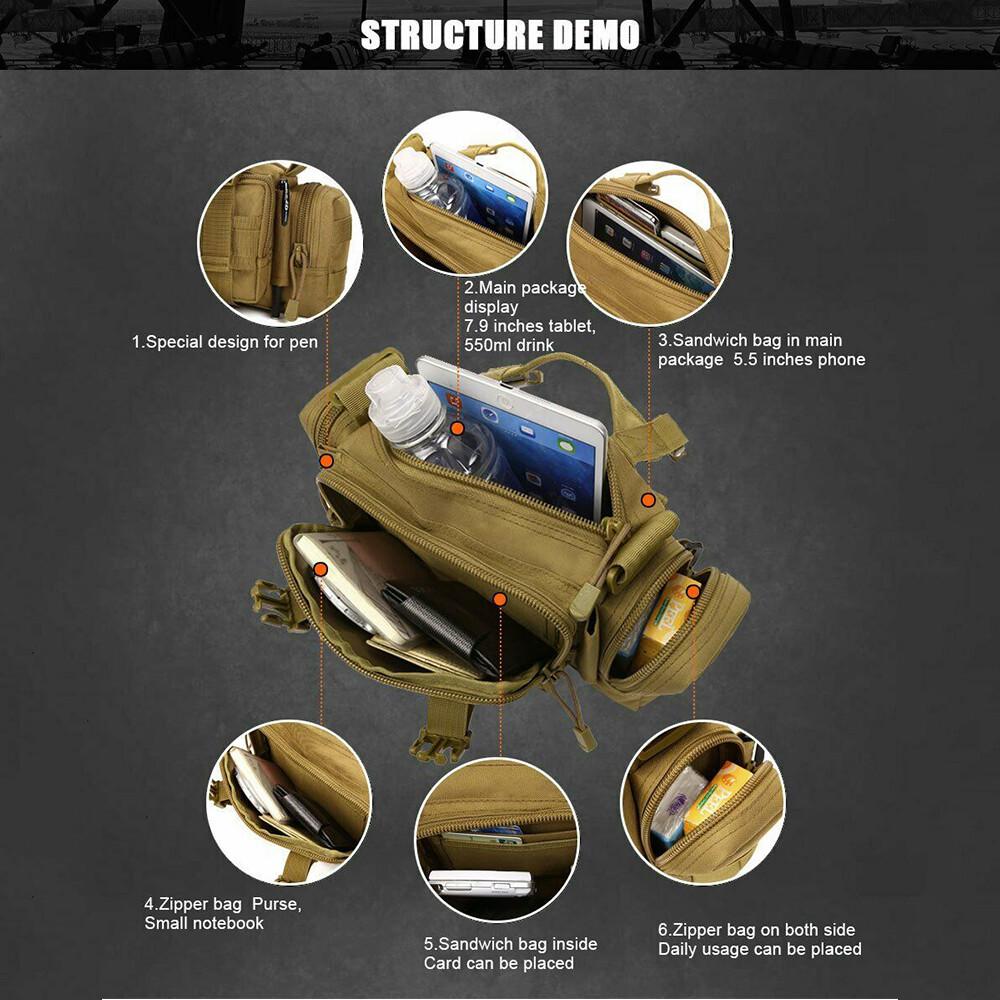 STRUCTURE DEMO

1.Special design for pen

2.Main package display
7.9 inches tablet,
550ml drink

3.Sandwich bag in main package 5.5 inches phone

4.Zipper bag Purse,
Small notebook

5.Sandwich bag inside
Card can be placed

6.Zipper bag on both side
Daily usage can be placed