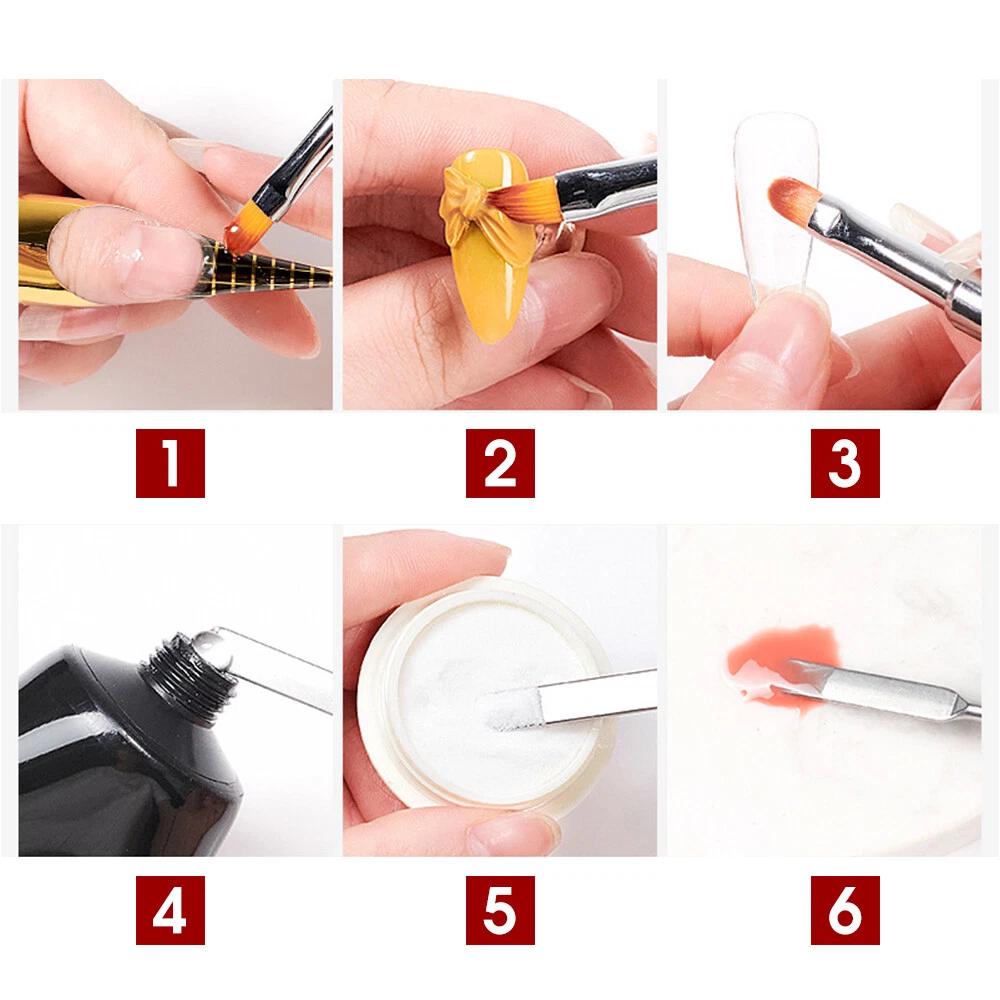 1

2

3

4

5

6