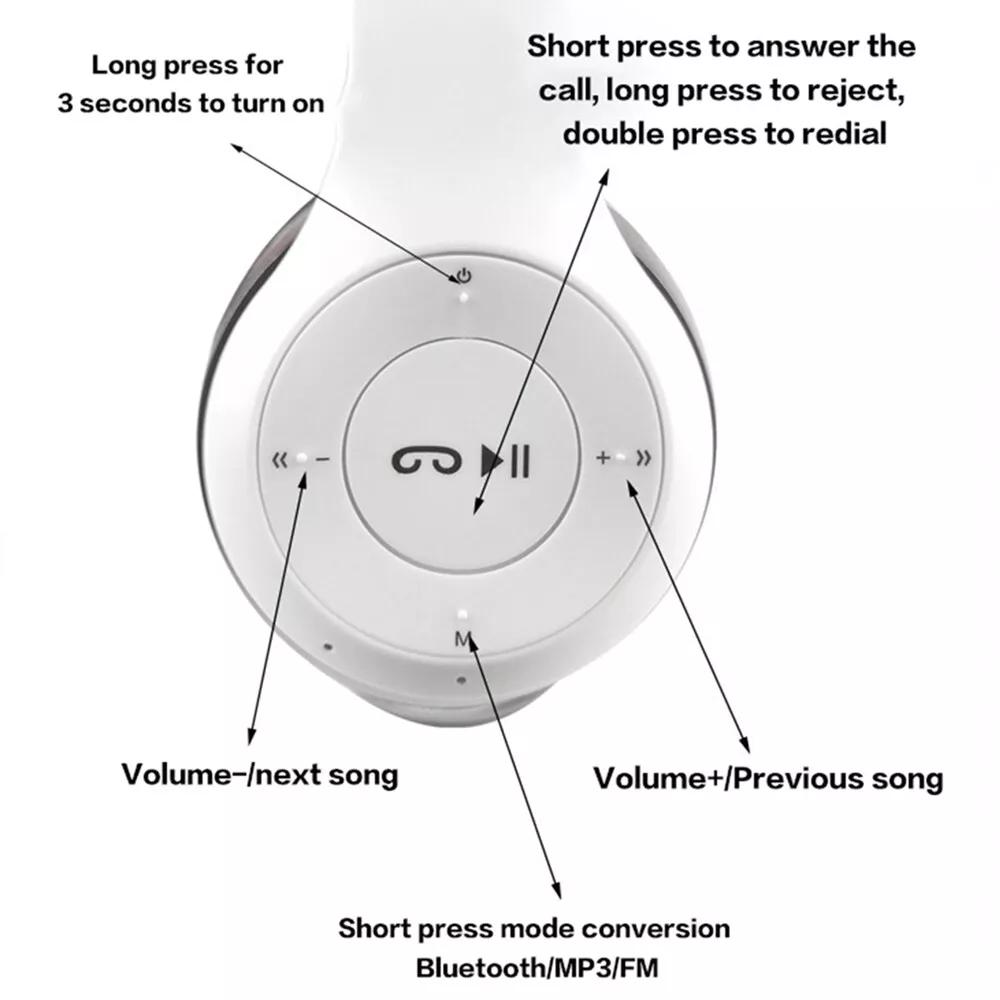 Long press for 3 seconds to turn on

Short press to answer the call, long press to reject, double press to redial

« −

+ »

M

Volume−/next song

Volume+/Previous song

Short press mode conversion Bluetooth/MP3/FM