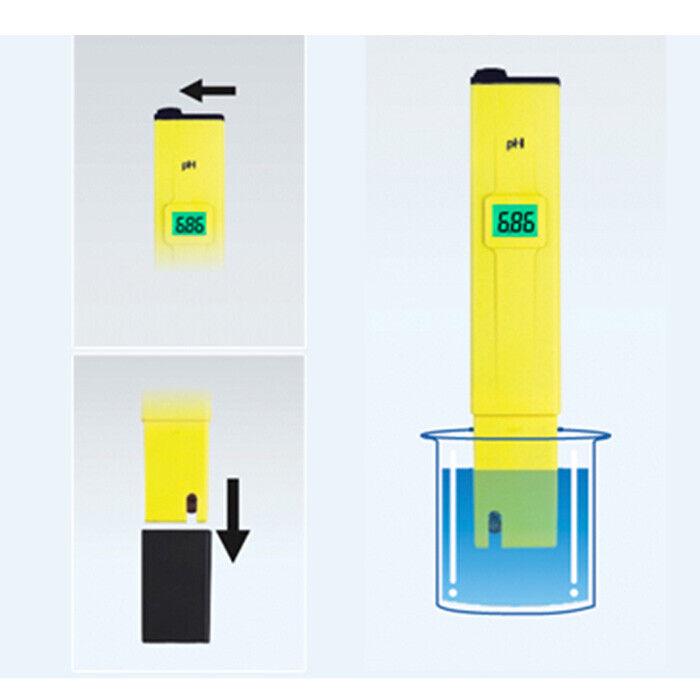 pH
6.86

pH
6.86