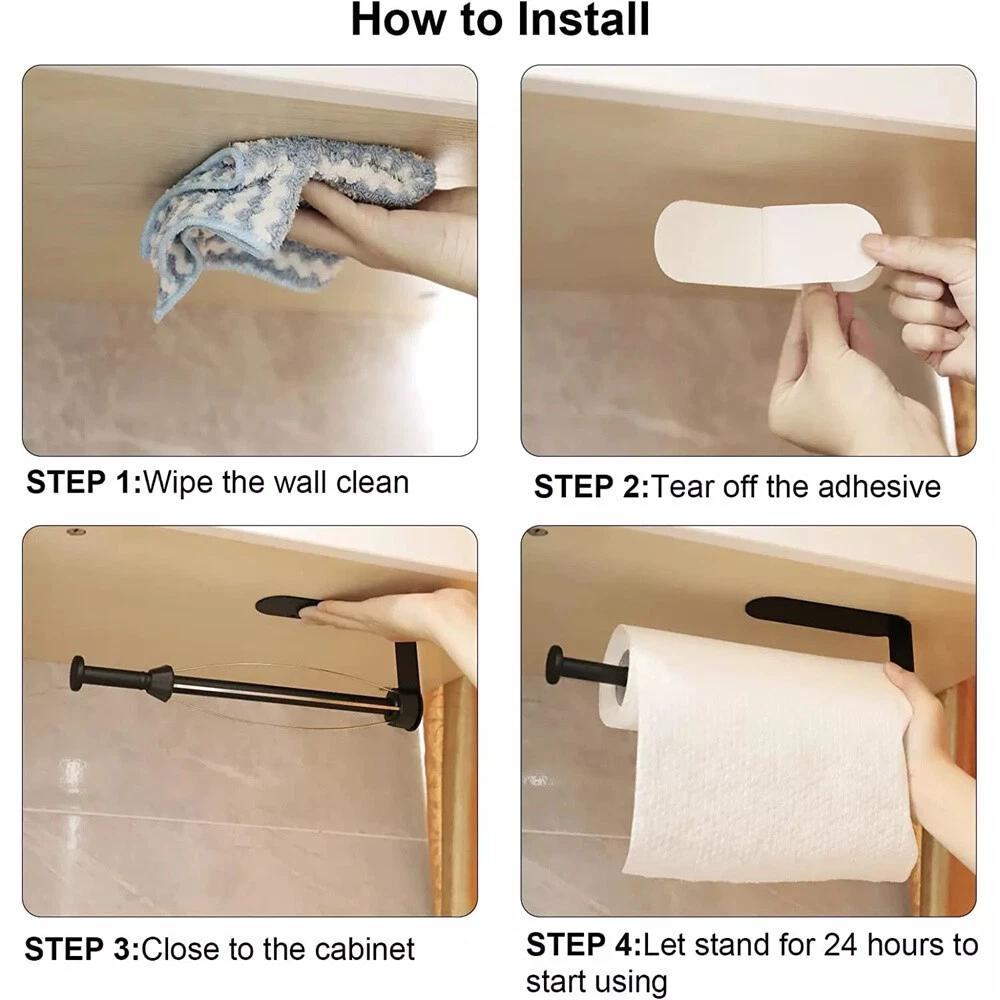 How to Install

STEP 1:Wipe the wall clean

STEP 2:Tear off the adhesive

STEP 3:Close to the cabinet

STEP 4:Let stand for 24 hours to start using