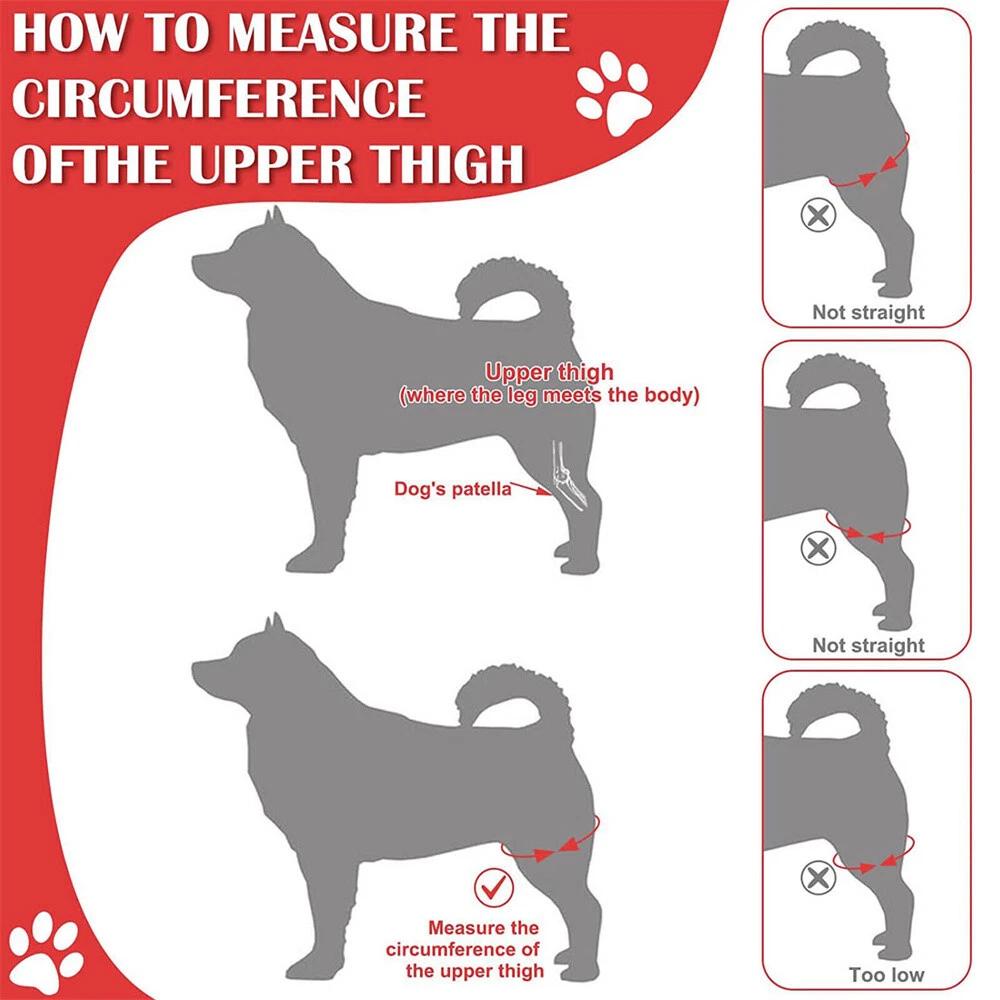 HOW TO MEASURE THE CIRCUMFERENCE OFTHE UPPER THIGH

Upper thigh
(where the leg meets the body)

Dog's patella

Measure the circumference of the upper thigh

Not straight

Not straight

Too low