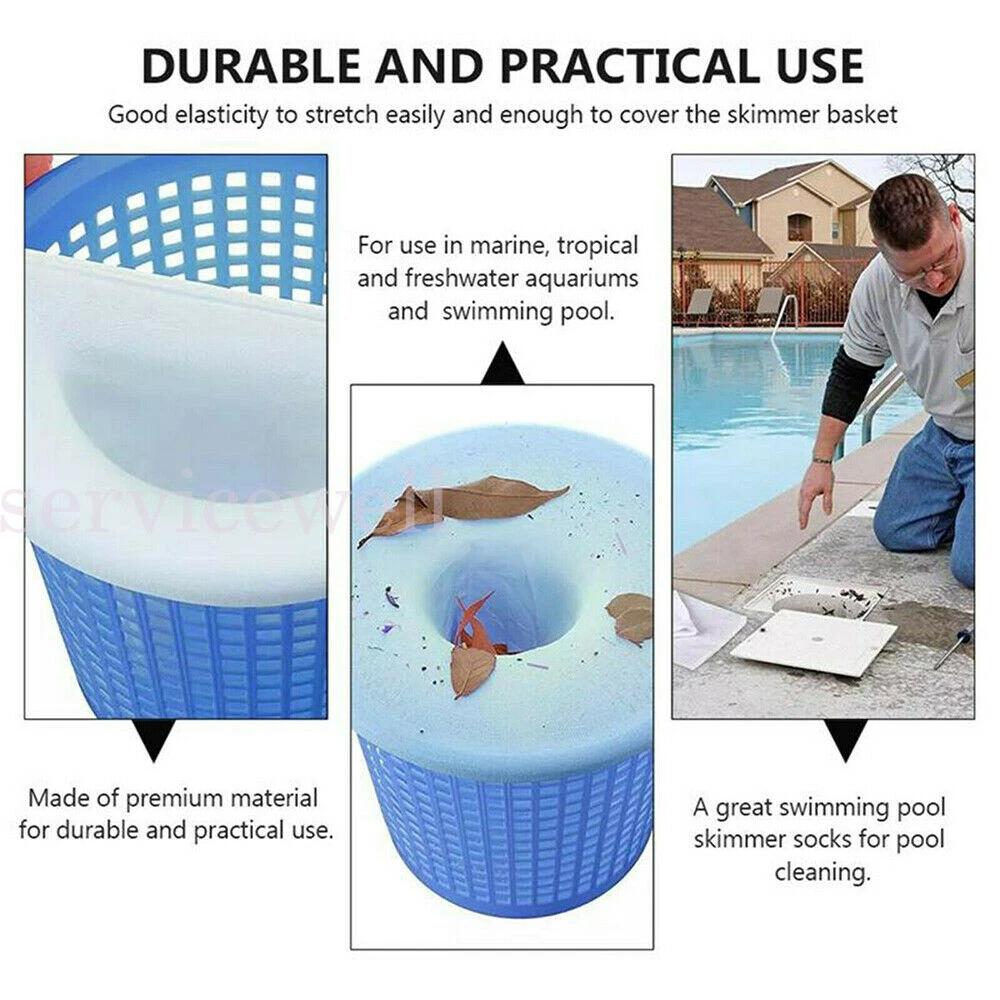 DURABLE AND PRACTICAL USE

Good elasticity to stretch easily and enough to cover the skimmer basket

For use in marine, tropical and freshwater aquariums and swimming pool.

servicewell

Made of premium material for durable and practical use.

A great swimming pool skimmer socks for pool cleaning.