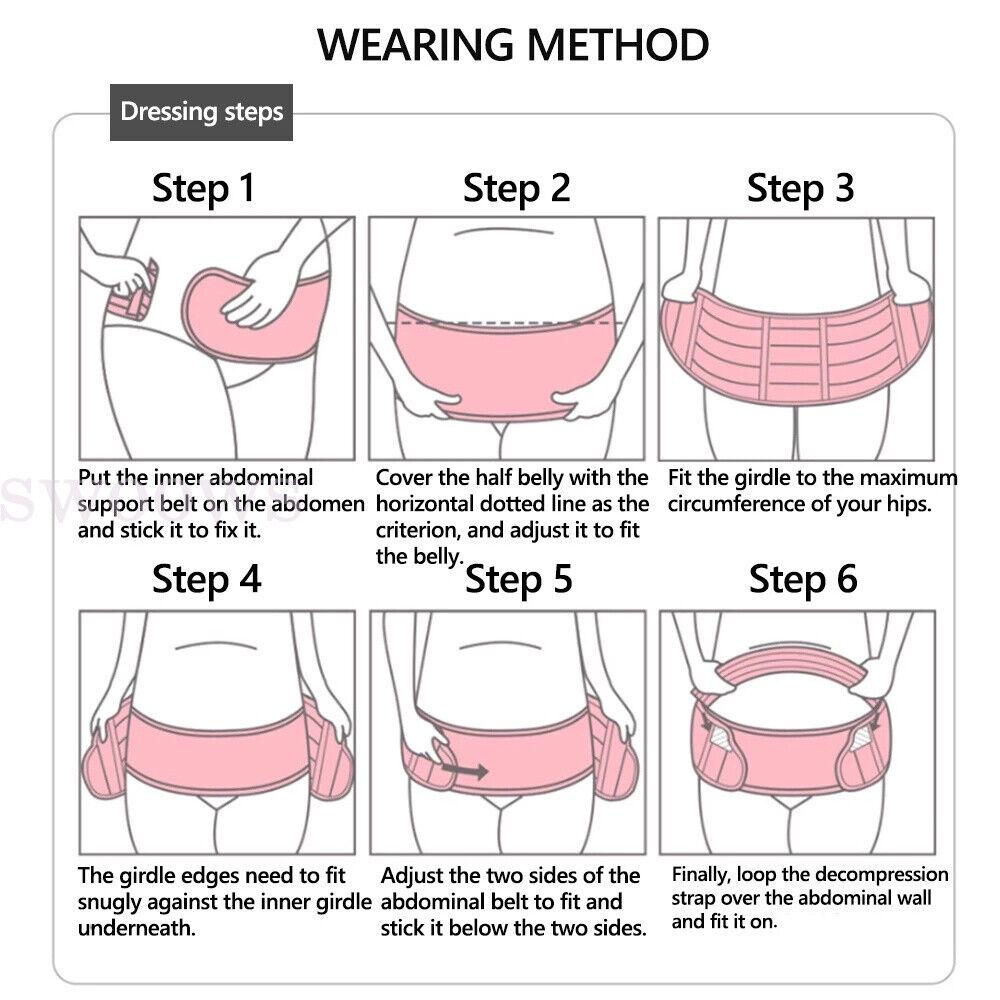 WEARING METHOD

Dressing steps

Step 1

Put the inner abdominal support belt on the abdomen and stick it to fix it.

Step 2

Cover the half belly with the horizontal dotted line as the criterion, and adjust it to fit the belly.

Step 3

Fit the girdle to the maximum circumference of your hips.

Step 4

The girdle edges need to fit snugly against the inner girdle underneath.

Step 5

Adjust the two sides of the abdominal belt to fit and stick it below the two sides.

Step 6

Finally, loop the decompression strap over the abdominal wall and fit it on.