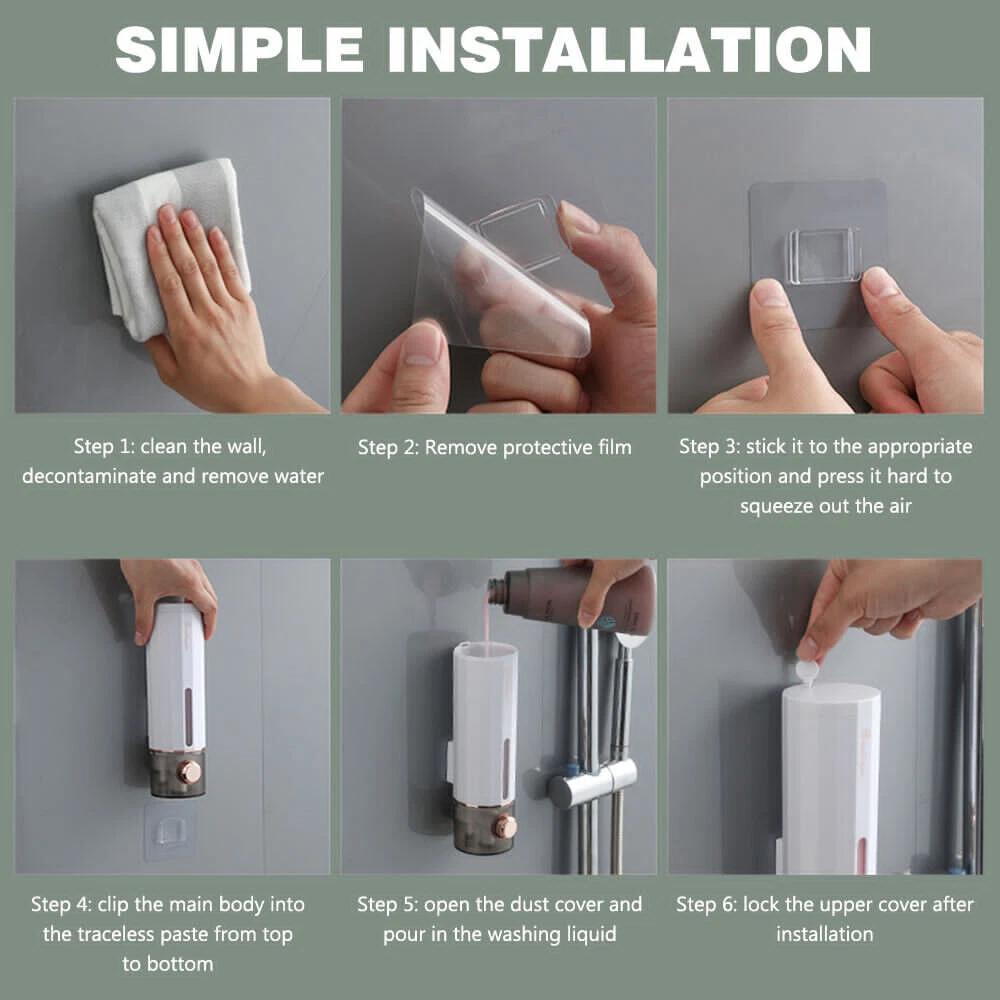 SIMPLE INSTALLATION

Step 1: clean the wall, decontaminate and remove water

Step 2: Remove protective film

Step 3: stick it to the appropriate position and press it hard to squeeze out the air

Step 4: clip the main body into the traceless paste from top to bottom

Step 5: open the dust cover and pour in the washing liquid

Step 6: lock the upper cover after installation