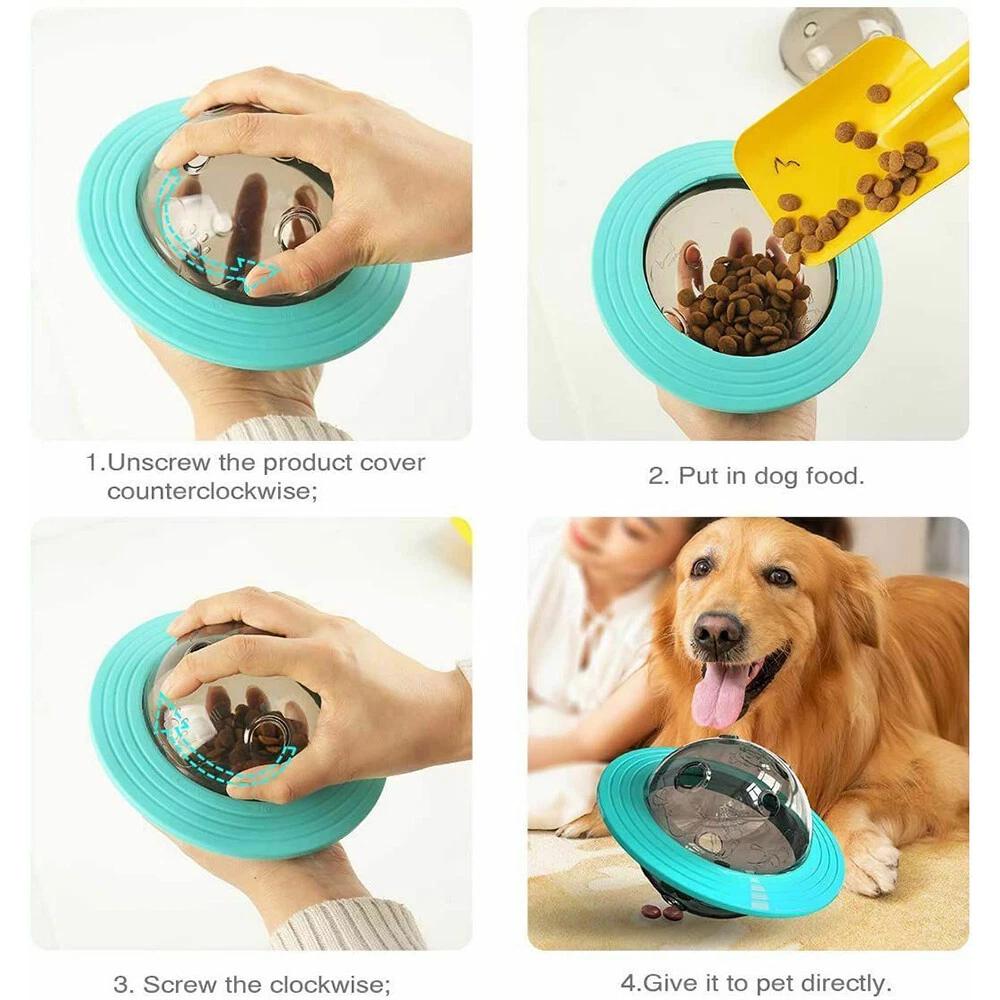 1.Unscrew the product cover counterclockwise;

2. Put in dog food.

3. Screw the clockwise;

4.Give it to pet directly.