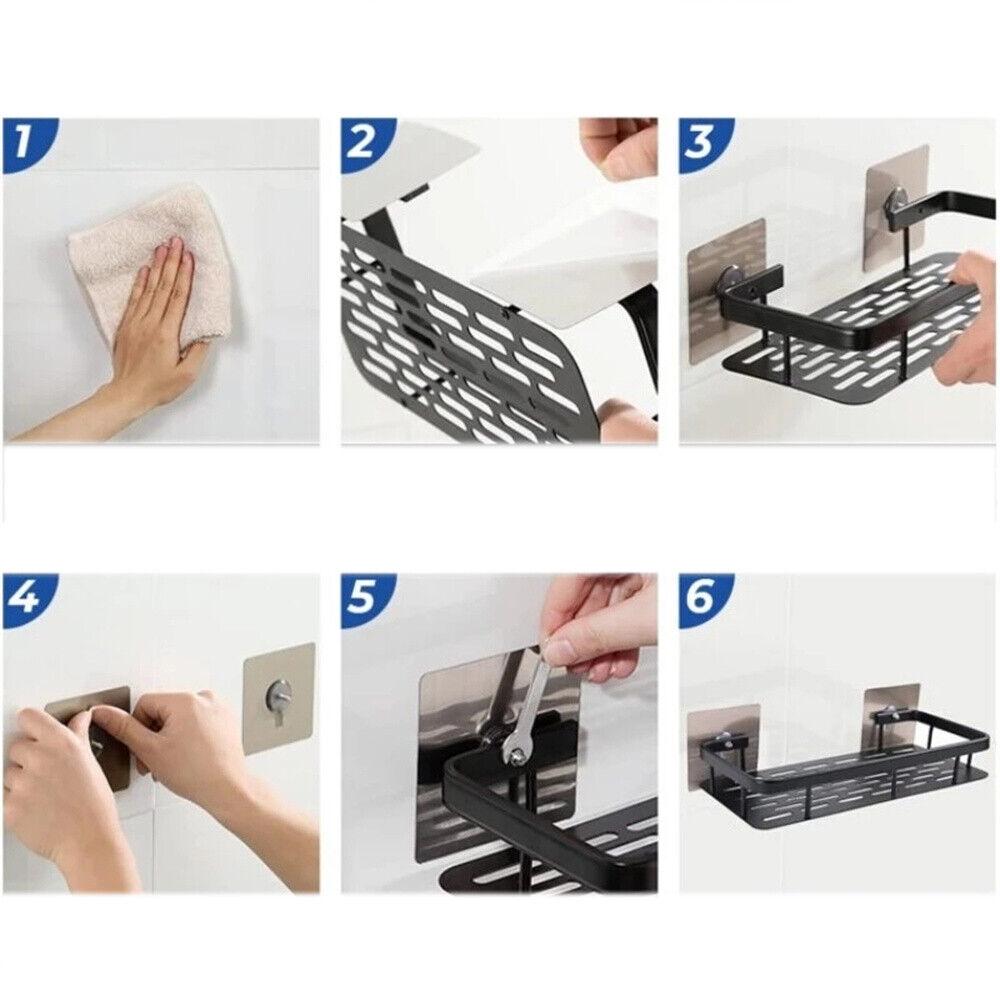 1

2

3

4

5

6