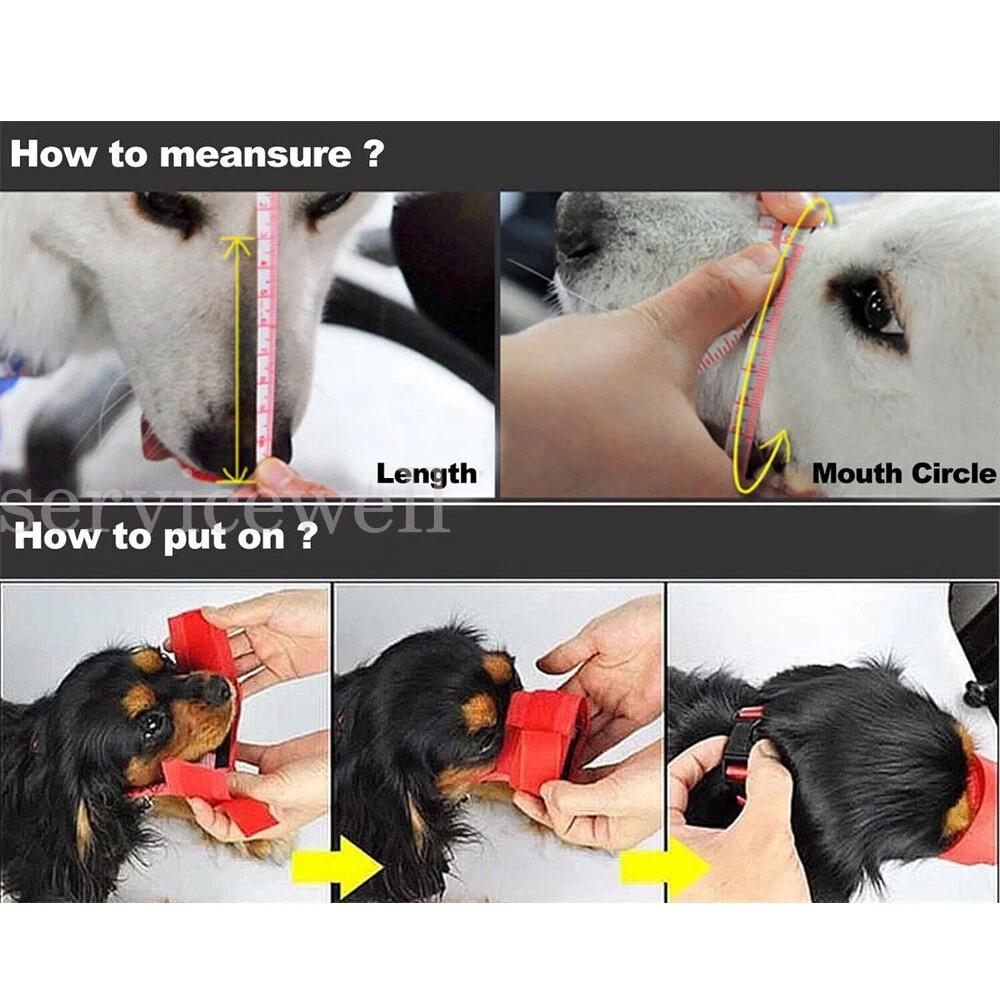 How to meansure ?

Length

Mouth Circle

servicewell

How to put on ?