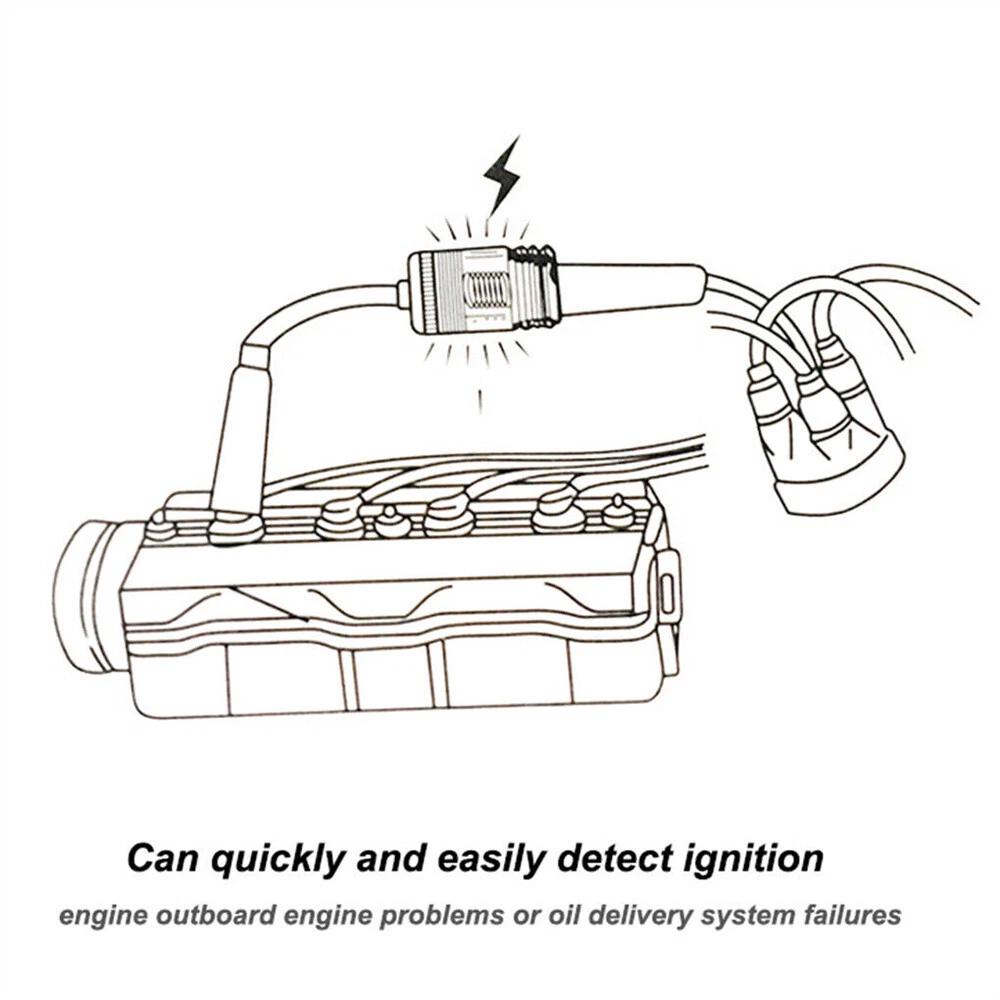 Can quickly and easily detect ignition

engine outboard engine problems or oil delivery system failures