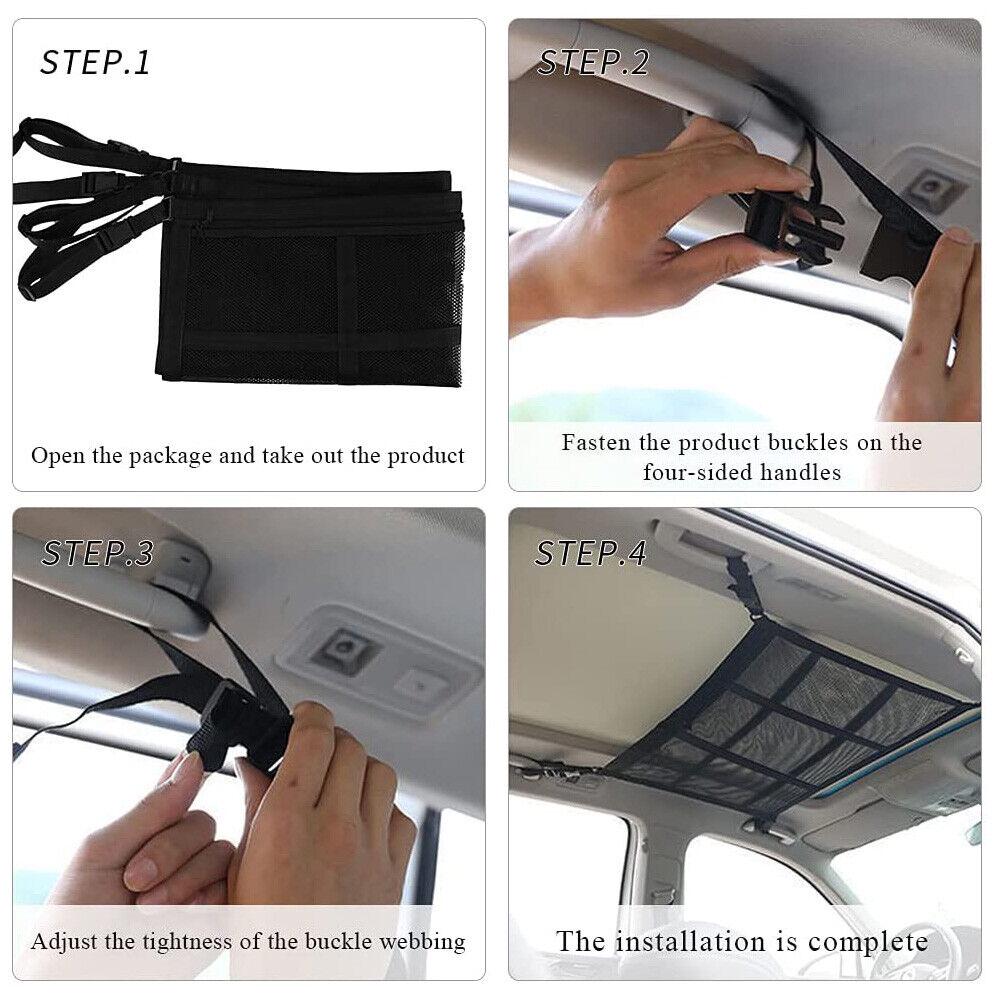 STEP.1

Open the package and take out the product

STEP.2

Fasten the product buckles on the four-sided handles

STEP.3

Adjust the tightness of the buckle webbing

STEP.4

The installation is complete