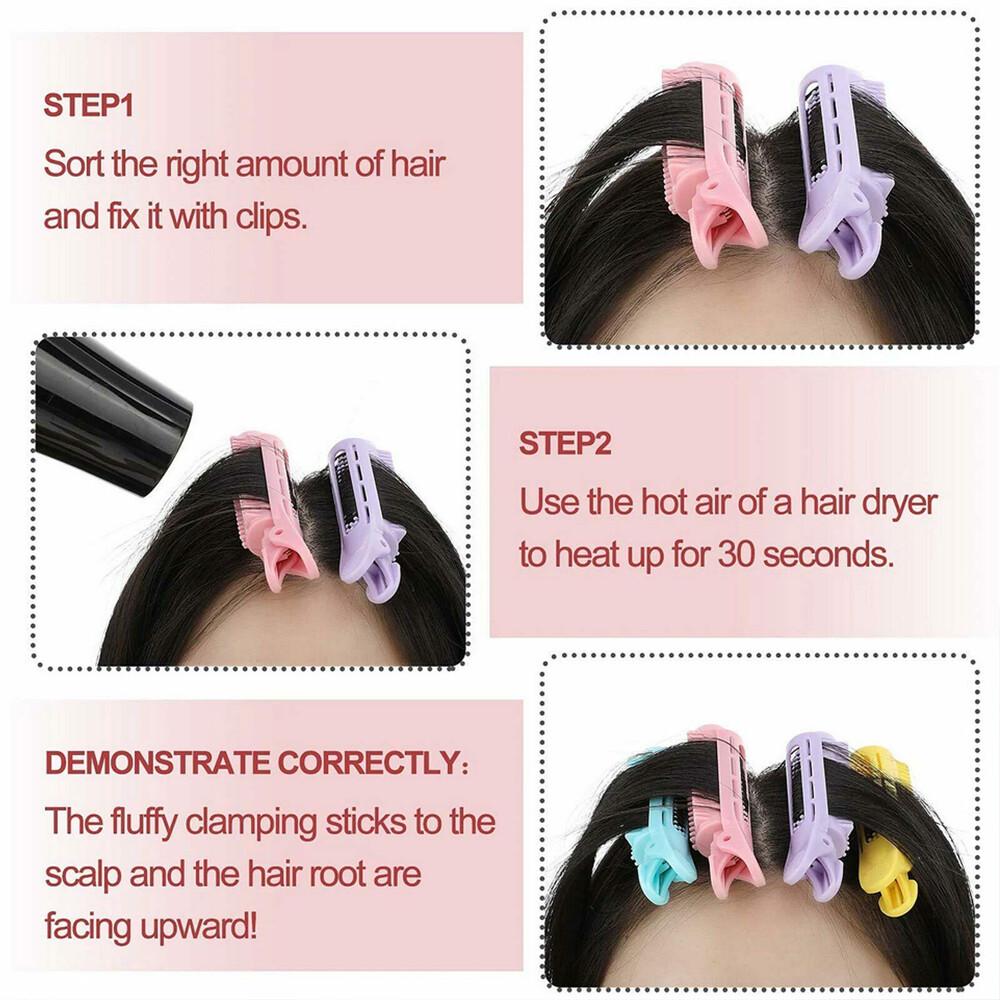 STEP1
Sort the right amount of hair and fix it with clips.

STEP2
Use the hot air of a hair dryer to heat up for 30 seconds.

DEMONSTRATE CORRECTLY:
The fluffy clamping sticks to the scalp and the hair root are facing upward!