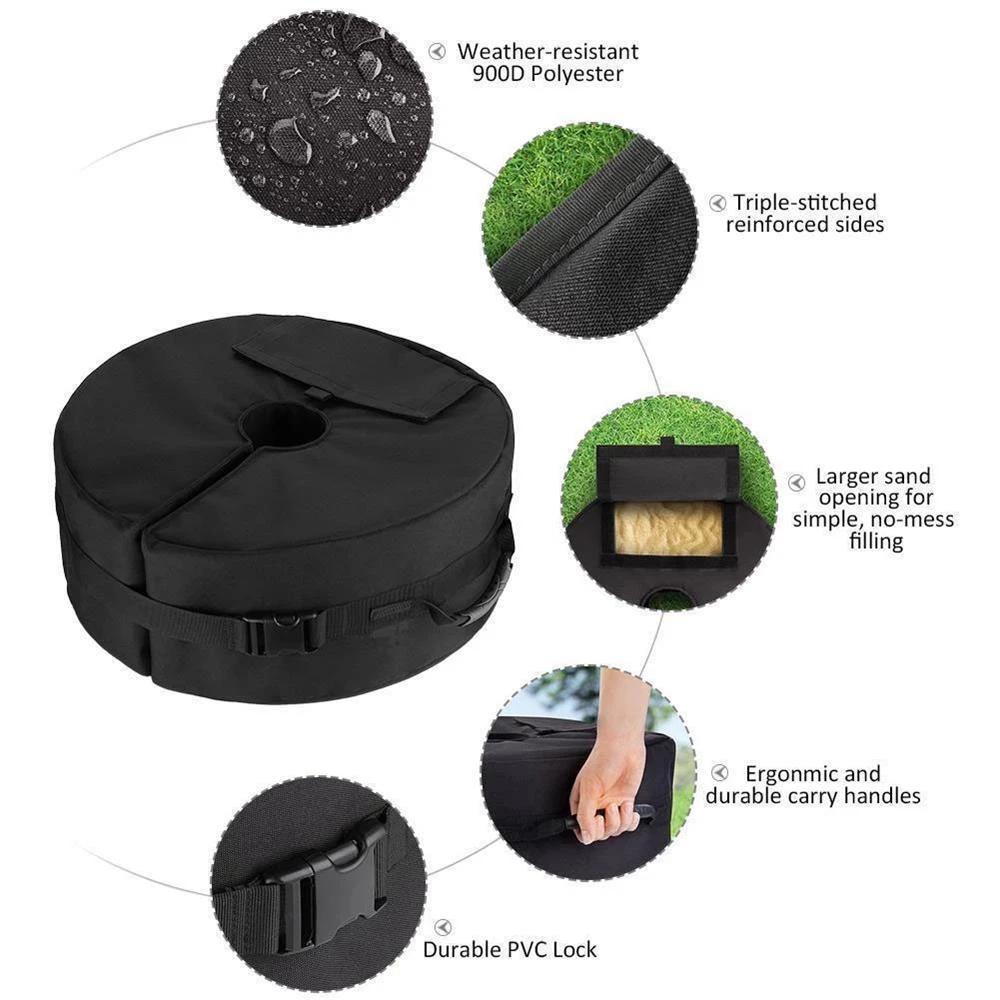 Weather-resistant 900D Polyester

Triple-stitched reinforced sides

Larger sand opening for simple, no-mess filling

Ergonmic and durable carry handles

Durable PVC Lock