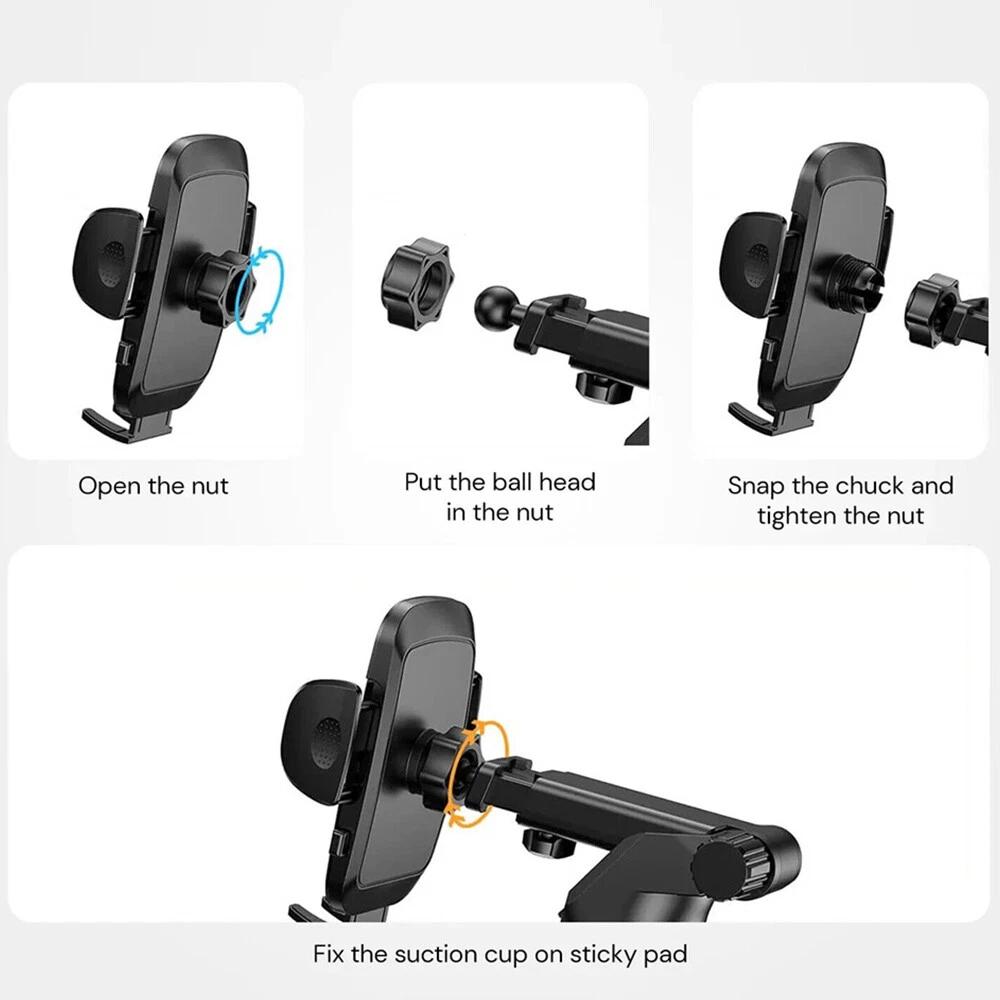 Open the nut

Put the ball head in the nut

Snap the chuck and tighten the nut

Fix the suction cup on sticky pad